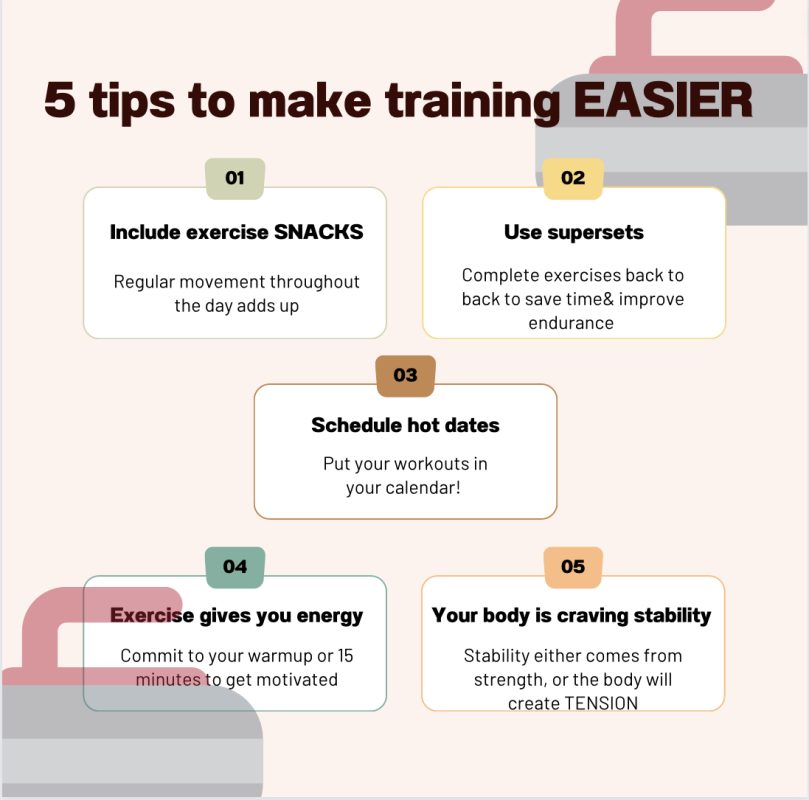 5 tips to make training EASIER

01

Include exercise SNACKS

Regular movement throughout the day adds up

02

Use supersets

Complete exercises back to back to save time& improve endurance

03

Schedule hot dates

Put your workouts in your calendar!

04

Exercise gives you energy

Commit to your warmup or 15 minutes to get motivated

05

Your body is craving stability

Stability either comes from strength, or the body will create TENSION